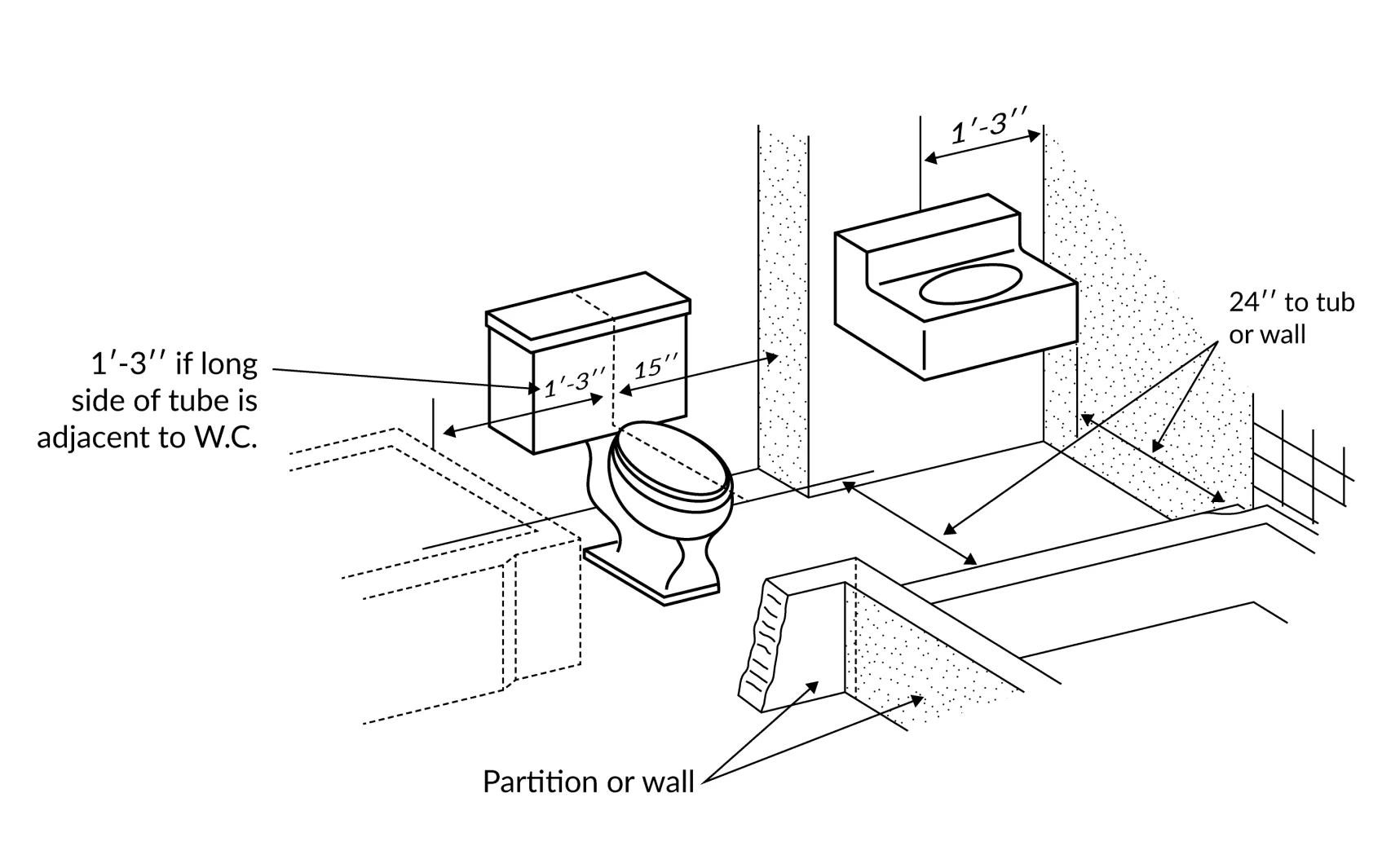 1′-3′′

24′′ to tub or wall

1′-3′′ if long side of tube is adjacent to W.C.

1′-3′′

15′′

Partition or wall